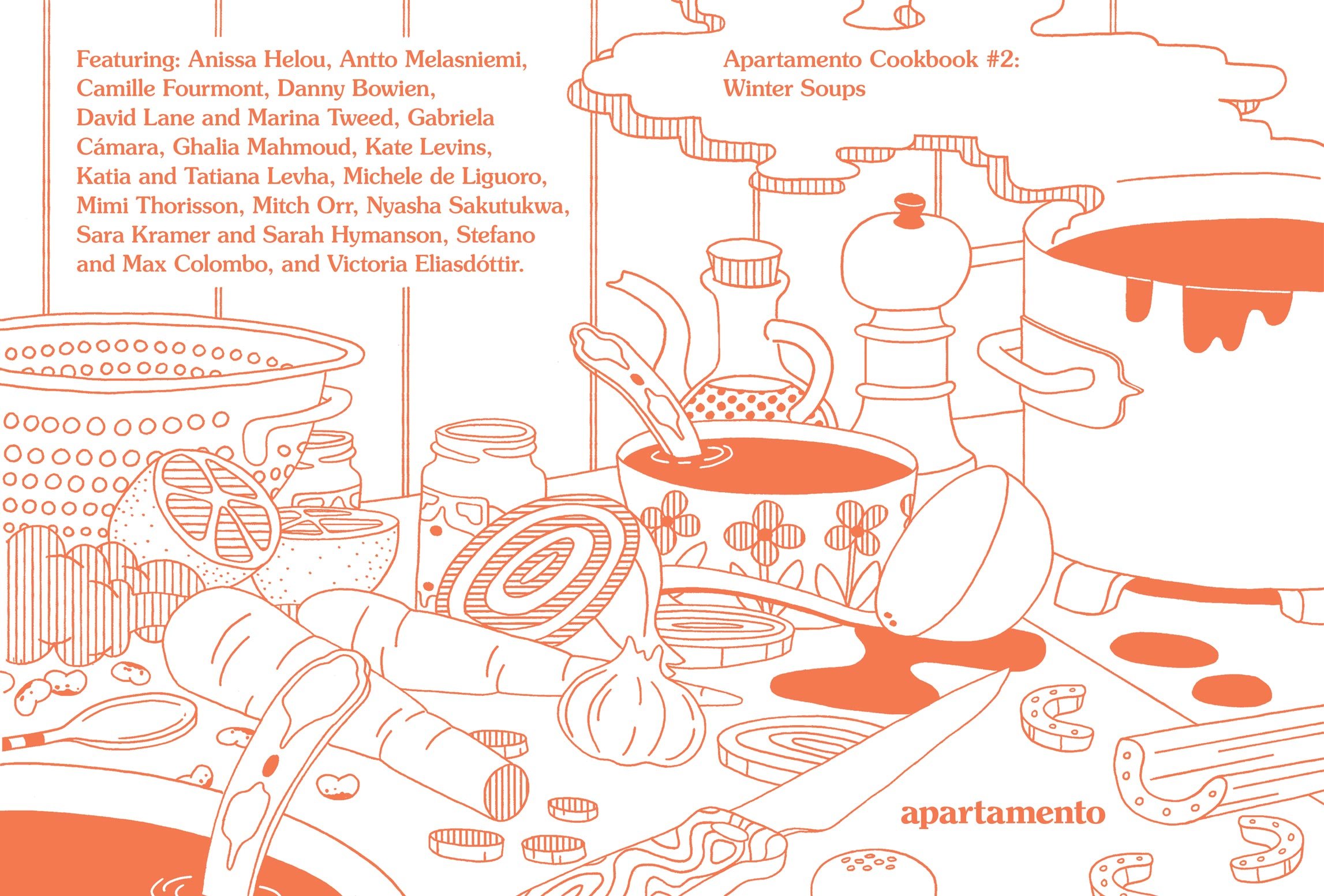 Featuring: Anissa Helou, Antto Melasniemi, Camille Fourmont, Danny Bowien, David Lane and Marina Tweed, Gabriela Cámara, Ghalia Mahmoud, Kate Levins, Katia and Tatiana Levha, Michele de Liguoro, Mimi Thorisson, Mitch Orr, Nyasha Sakutukwa, Sara Kramer and Sarah Hymanson, Stefano and Max Colombo, and Victoria Eliasdóttir.

Apartamento Cookbook #2: Winter Soups

apartamento